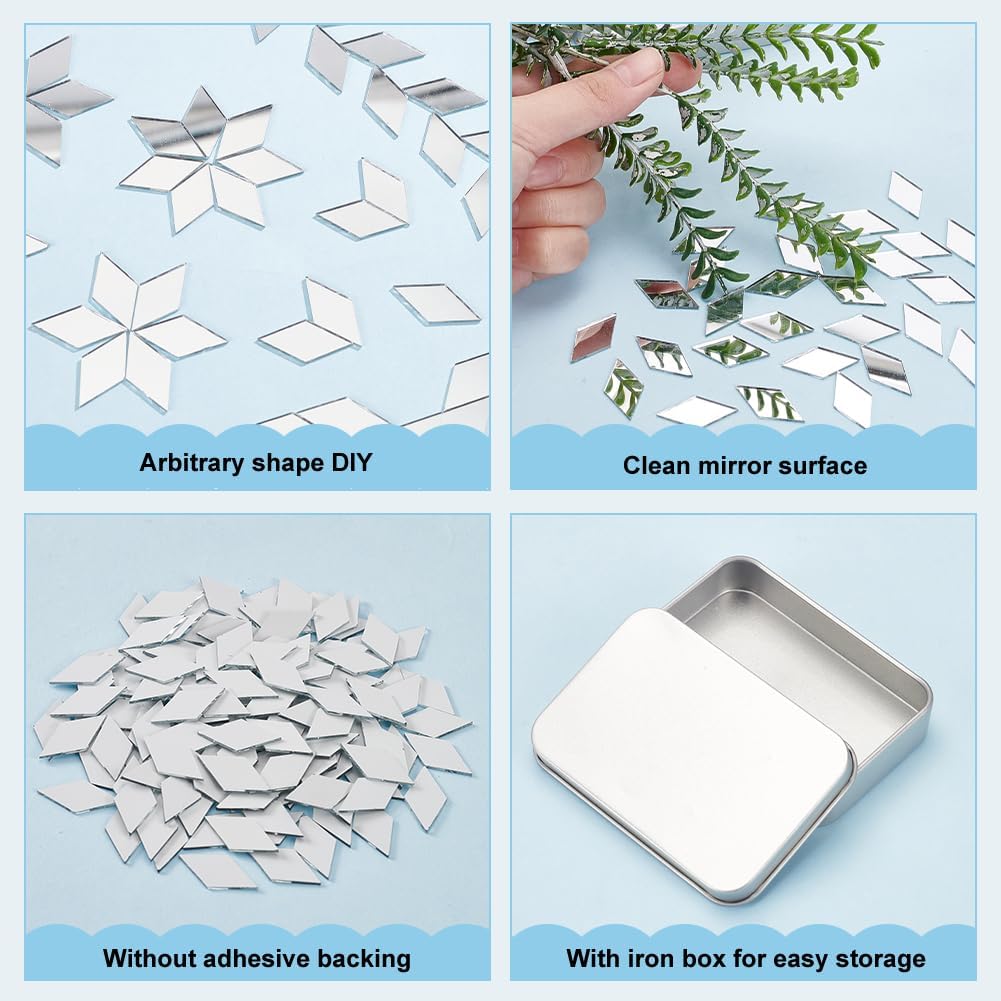 Arbitrary shape DIY

Clean mirror surface

Without adhesive backing

With iron box for easy storage