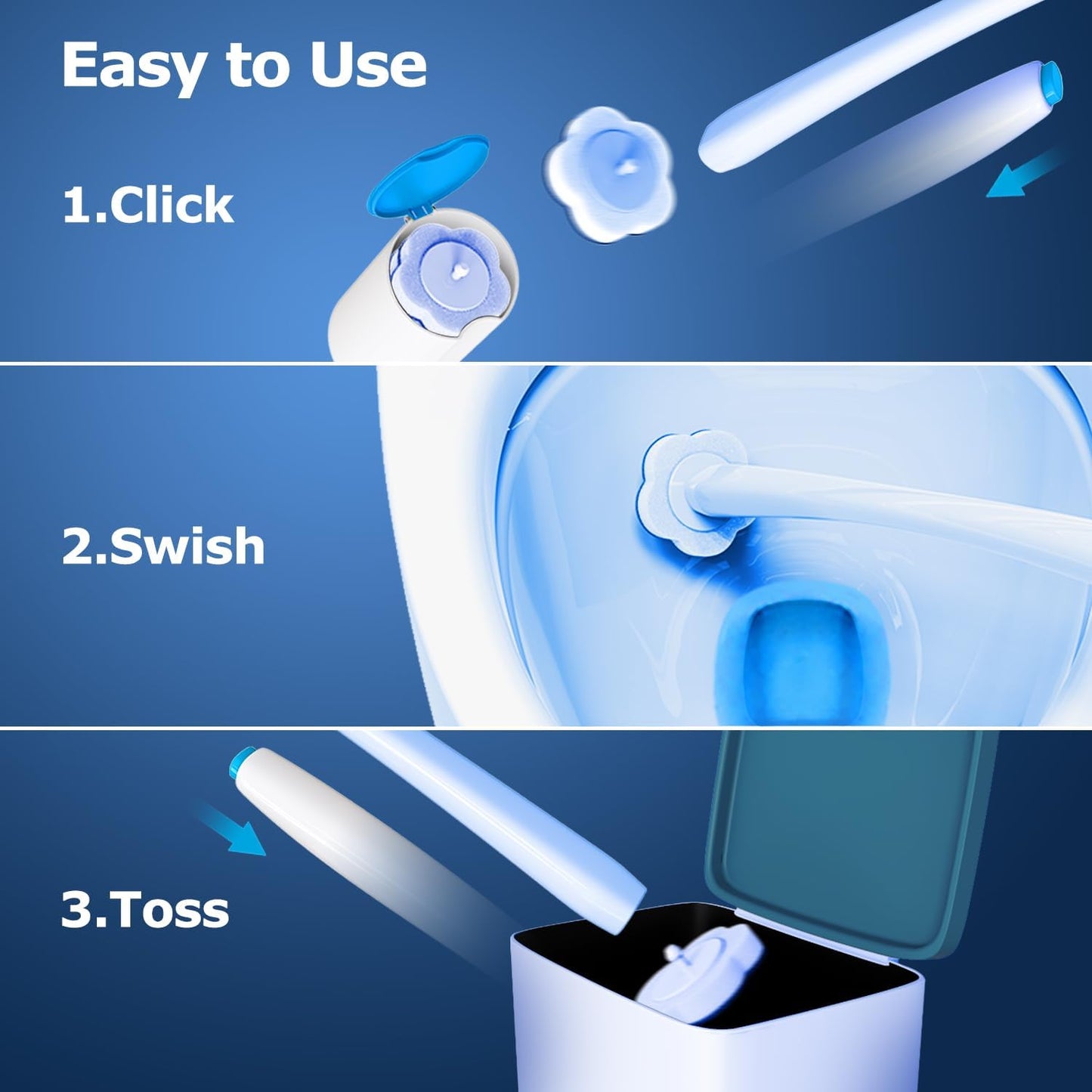 Easy to Use

1.Click

2.Swish

3.Toss