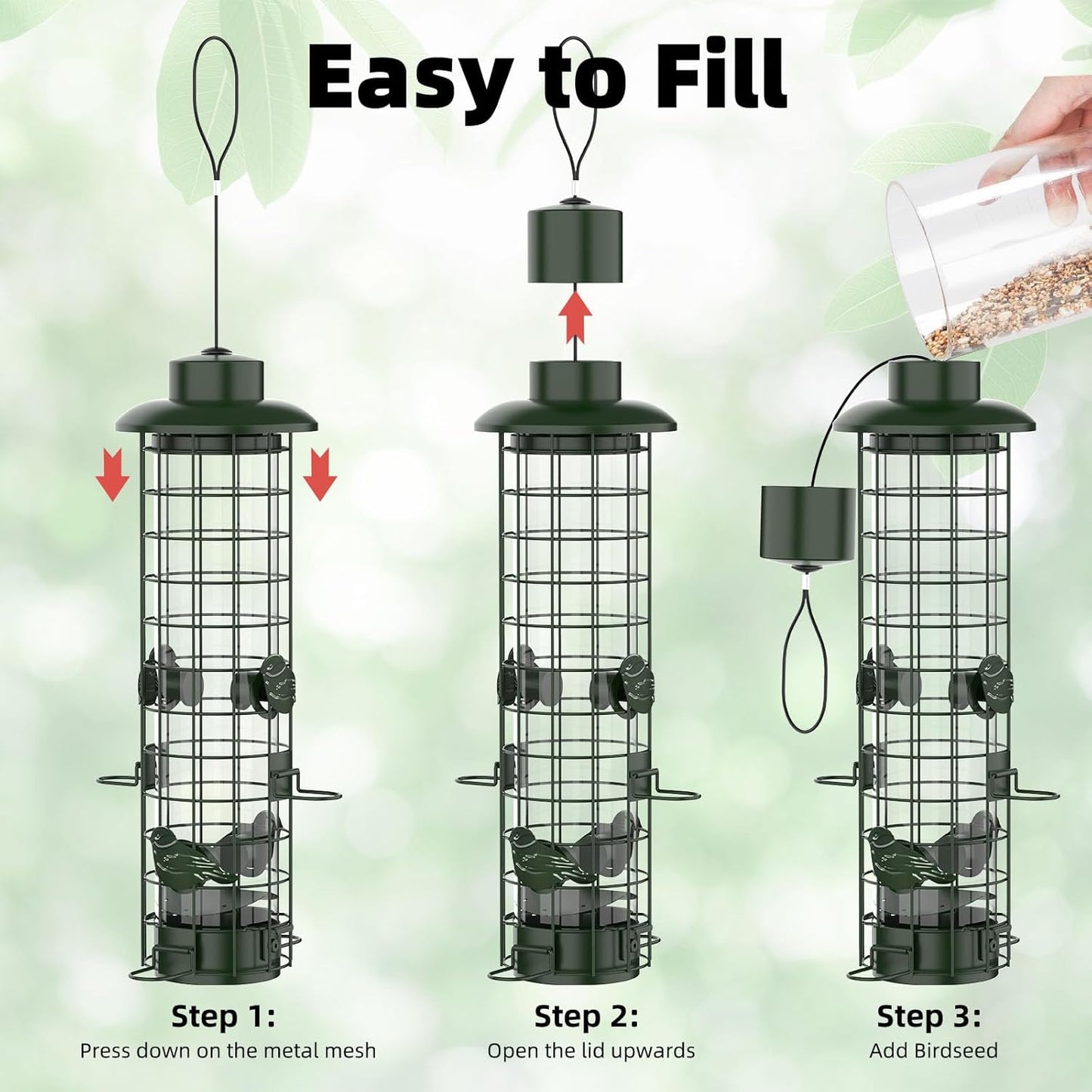 Easy to Fill

Step 1:
Press down on the metal mesh

Step 2:
Open the lid upwards

Step 3:
Add Birdseed