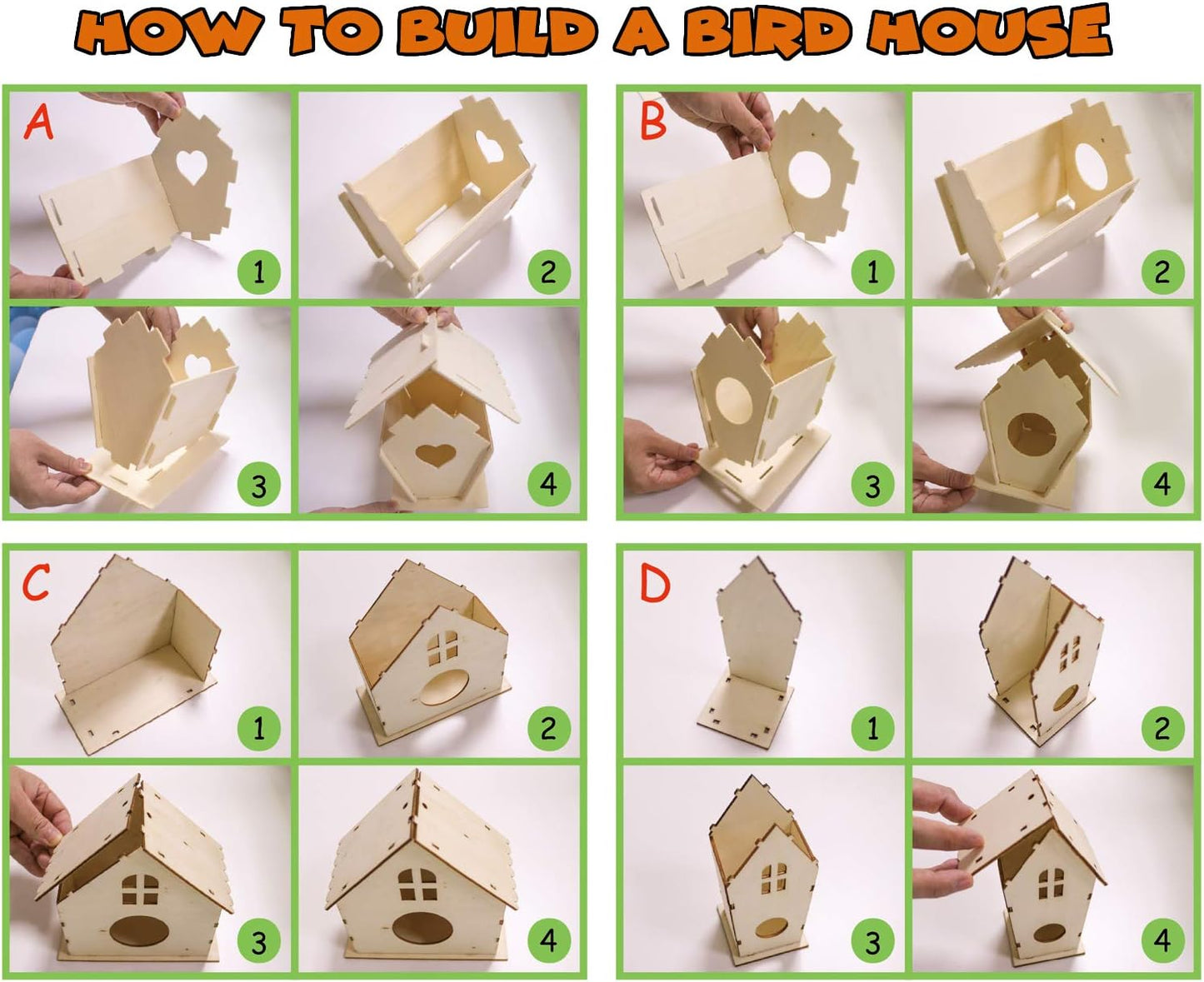 HOW TO BUILD A BIRD HOUSE

A

1

2

3

4

B

1

2

3

4

C

1

2

3

4

D

1

2

3

4