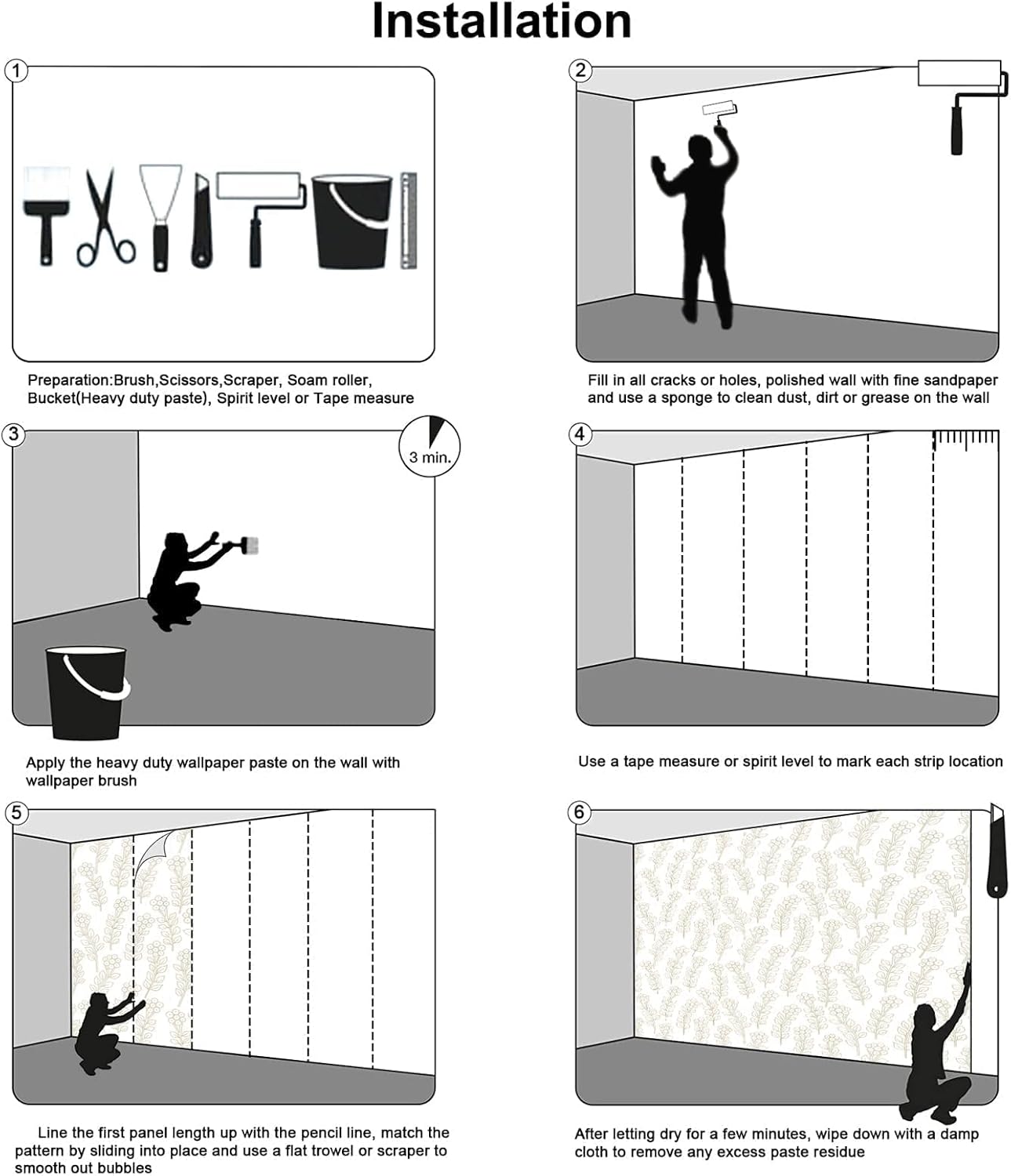 Installation

1

Preparation:Brush,Scissors,Scraper, Soam roller, Bucket(Heavy duty paste), Spirit level or Tape measure

2

Fill in all cracks or holes, polished wall with fine sandpaper and use a sponge to clean dust, dirt or grease on the wall

3

3 min.

Apply the heavy duty wallpaper paste on the wall with wallpaper brush

4

Use a tape measure or spirit level to mark each strip location

5

Line the first panel length up with the pencil line, match the pattern by sliding into place and use a flat trowel or scraper to smooth out bubbles

6

After letting dry for a few minutes, wipe down with a damp cloth to remove any excess paste residue