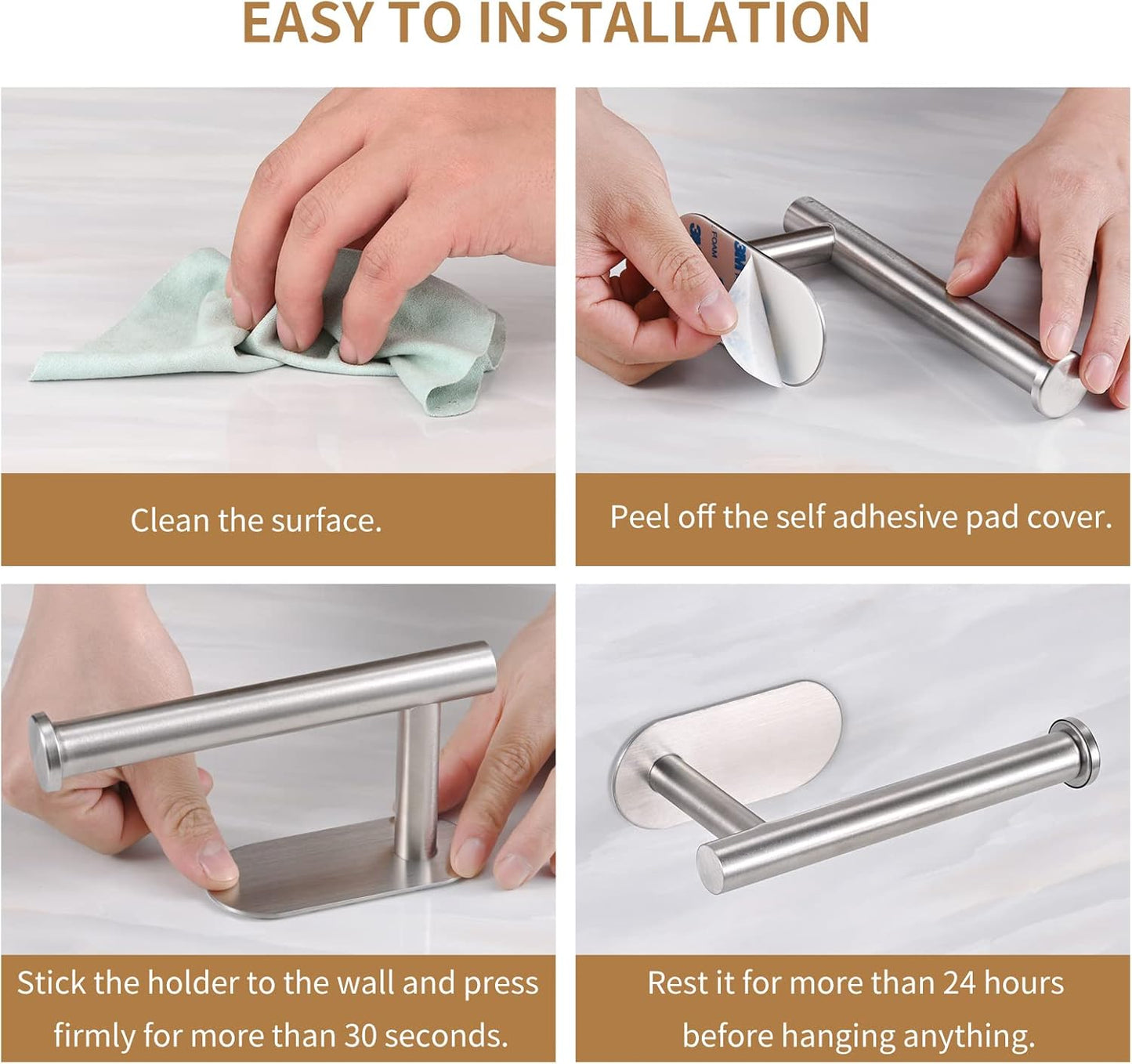 EASY TO INSTALLATION

3M FOAM

Clean the surface.

Peel off the self adhesive pad cover.

Stick the holder to the wall and press firmly for more than 30 seconds.

Rest it for more than 24 hours before hanging anything.