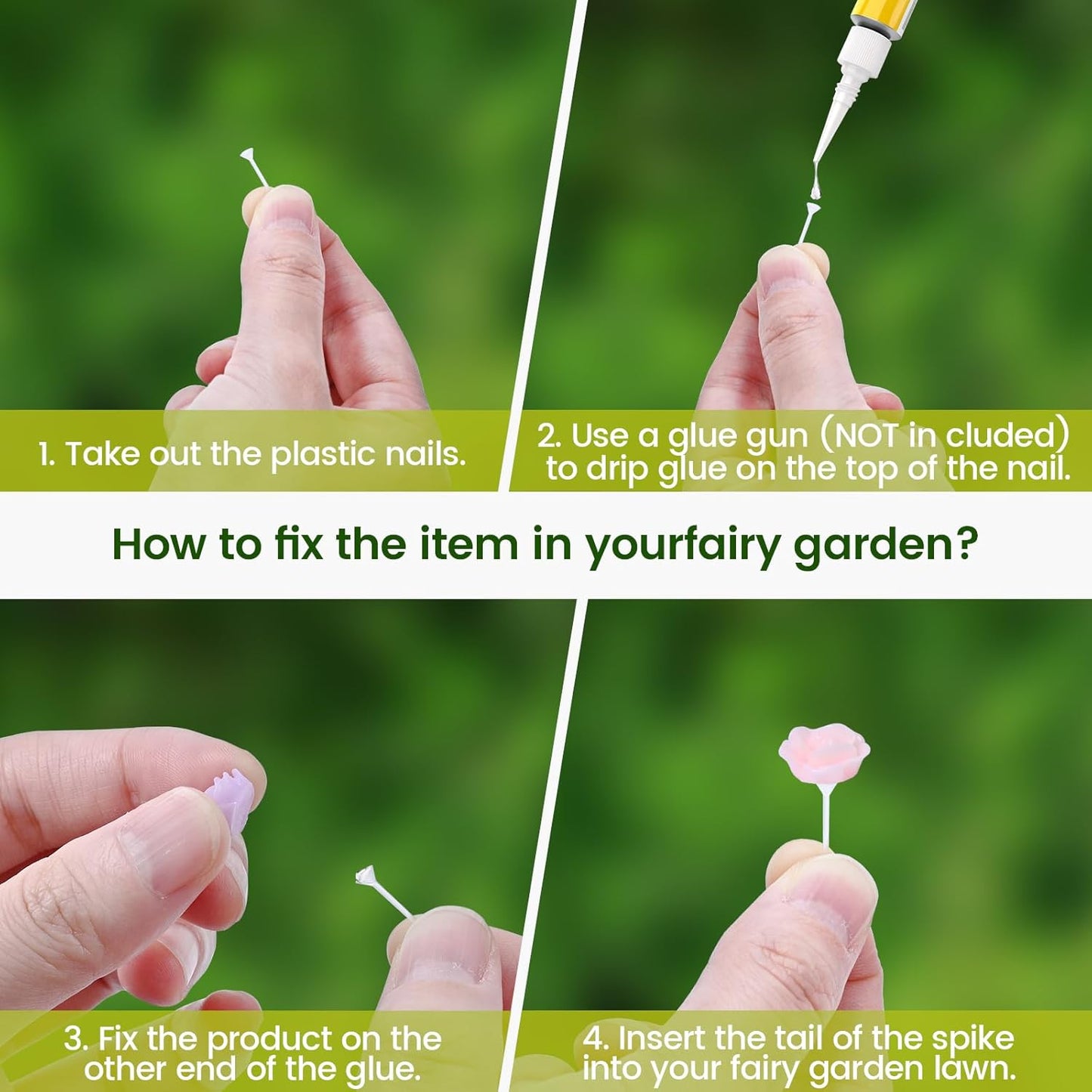 1. Take out the plastic nails.

2. Use a glue gun (NOT in cluded) to drip glue on the top of the nail.

How to fix the item in yourfairy garden?

3. Fix the product on the other end of the glue.

4. Insert the tail of the spike into your fairy garden lawn.