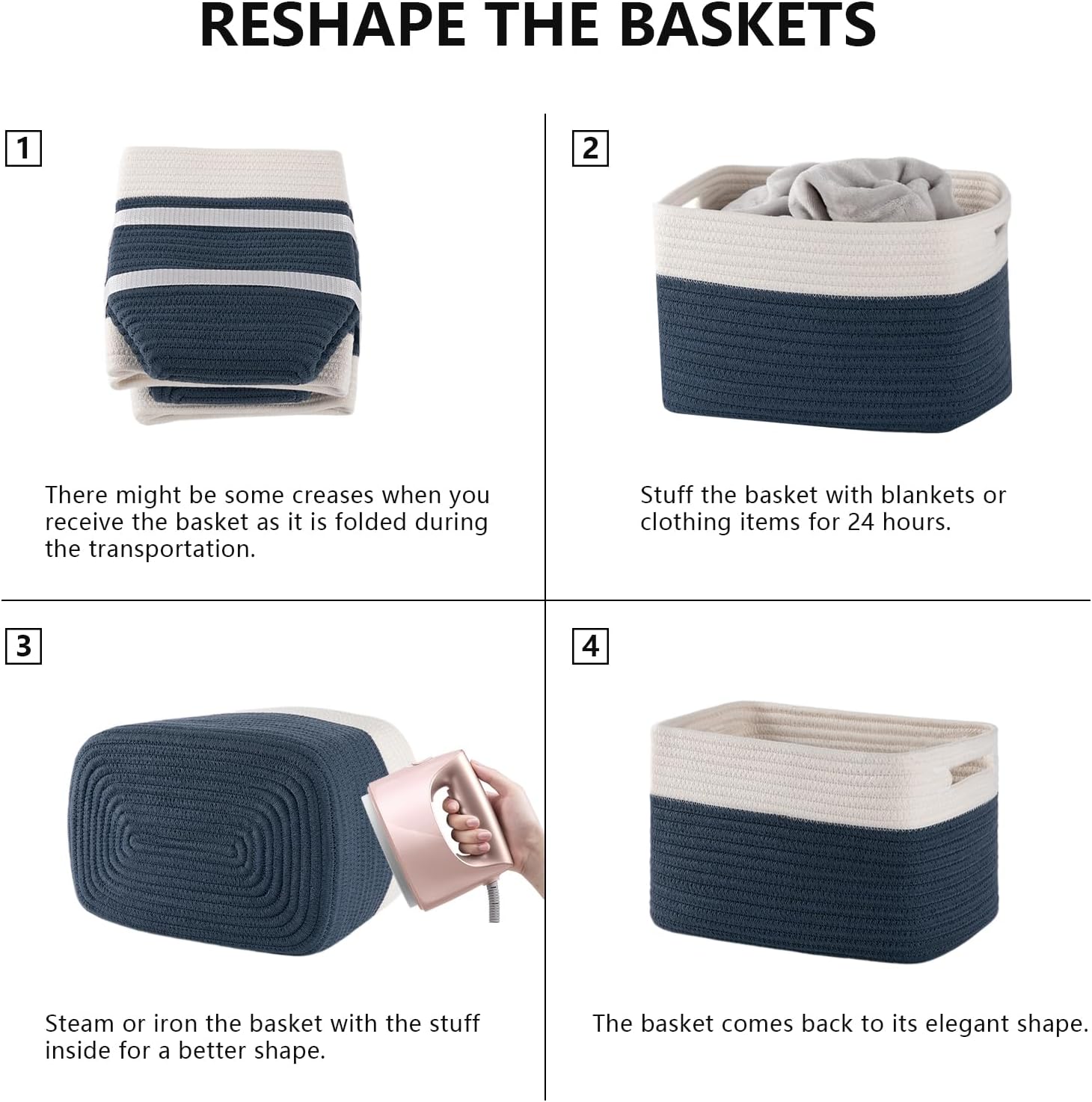 RESHAPE THE BASKETS

1

There might be some creases when you receive the basket as it is folded during the transportation.

2

Stuff the basket with blankets or clothing items for 24 hours.

3

Steam or iron the basket with the stuff inside for a better shape.

4

The basket comes back to its elegant shape.