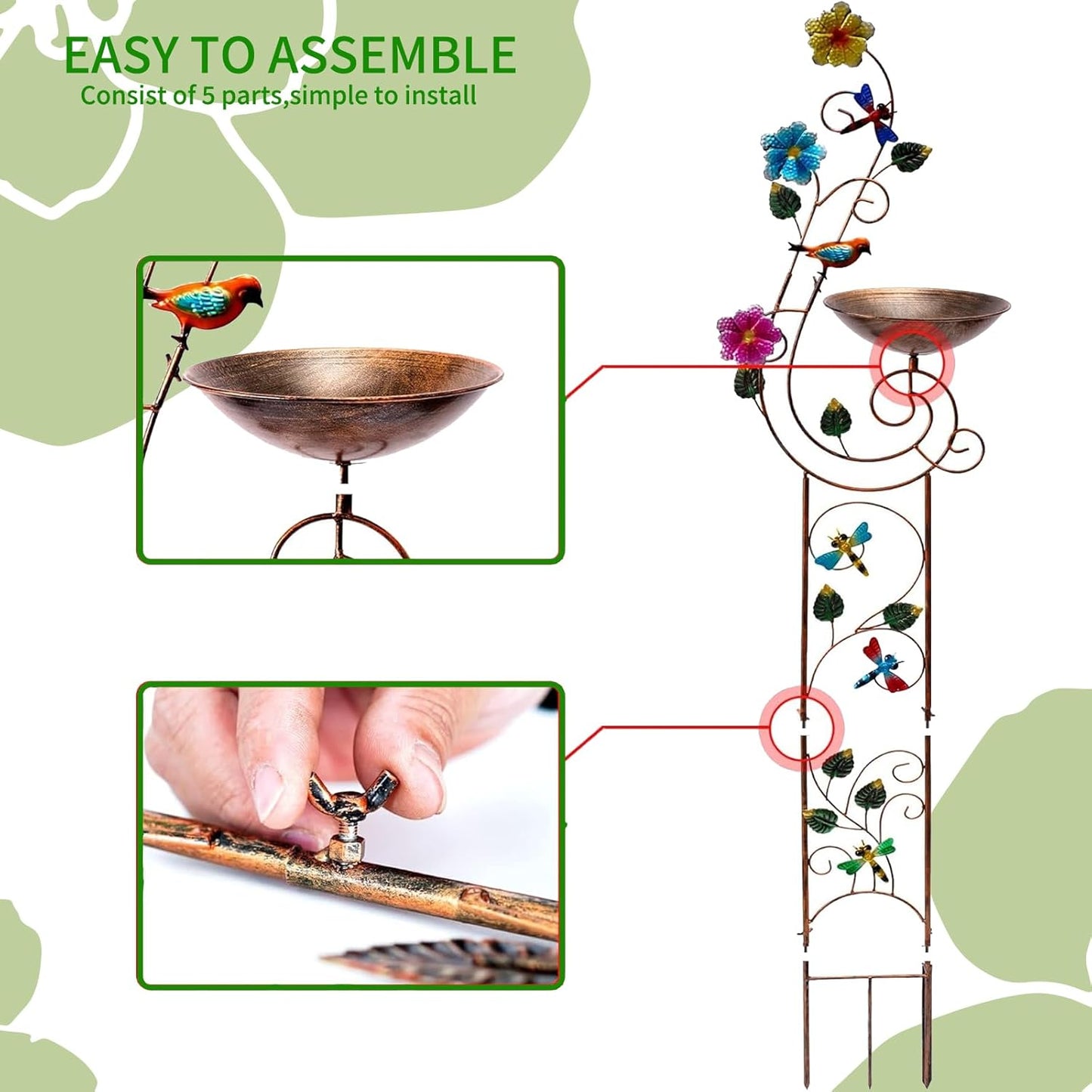 EASY TO ASSEMBLE

Consist of 5 parts,simple to install