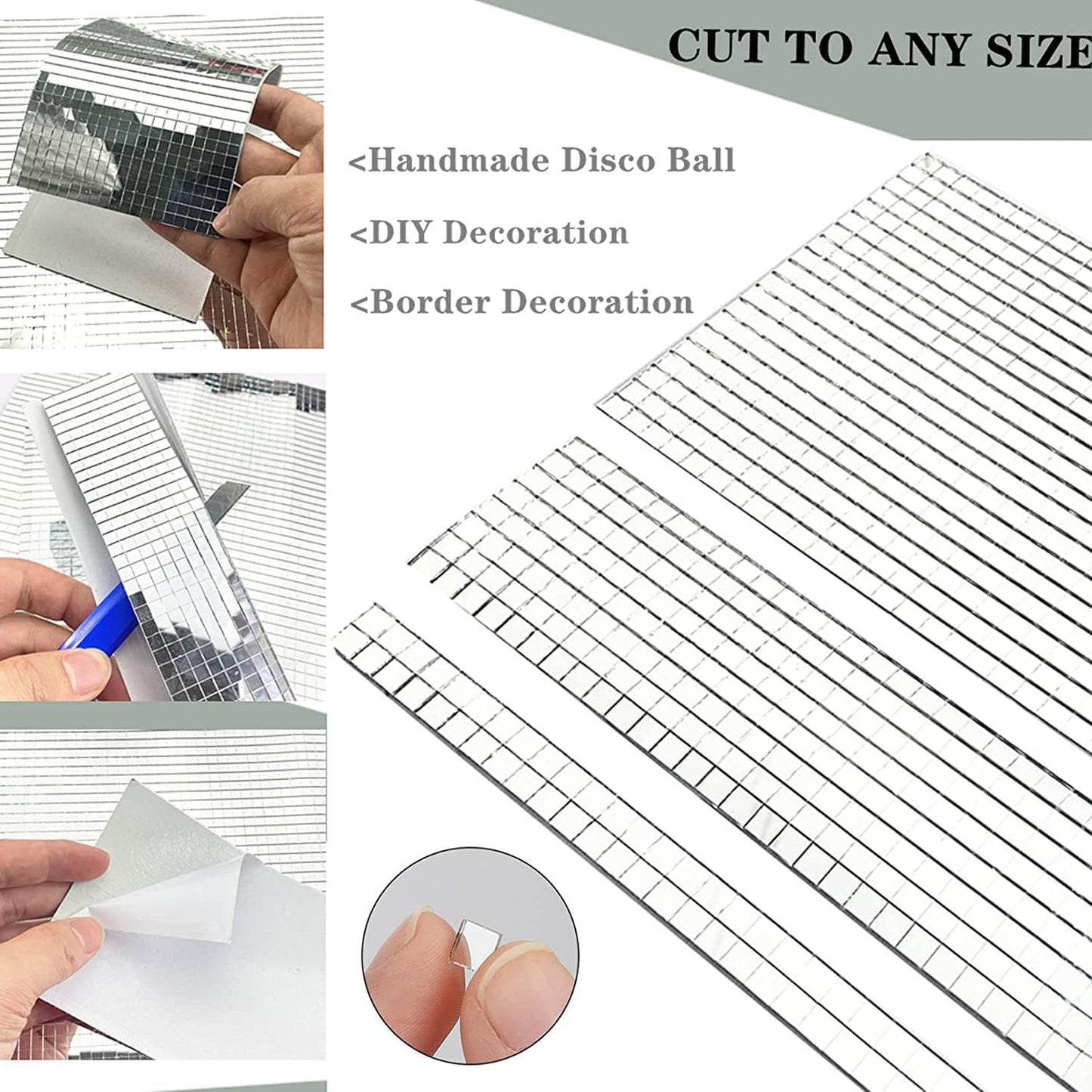 CUT TO ANY SIZE

<Handmade Disco Ball

<DIY Decoration

<Border Decoration