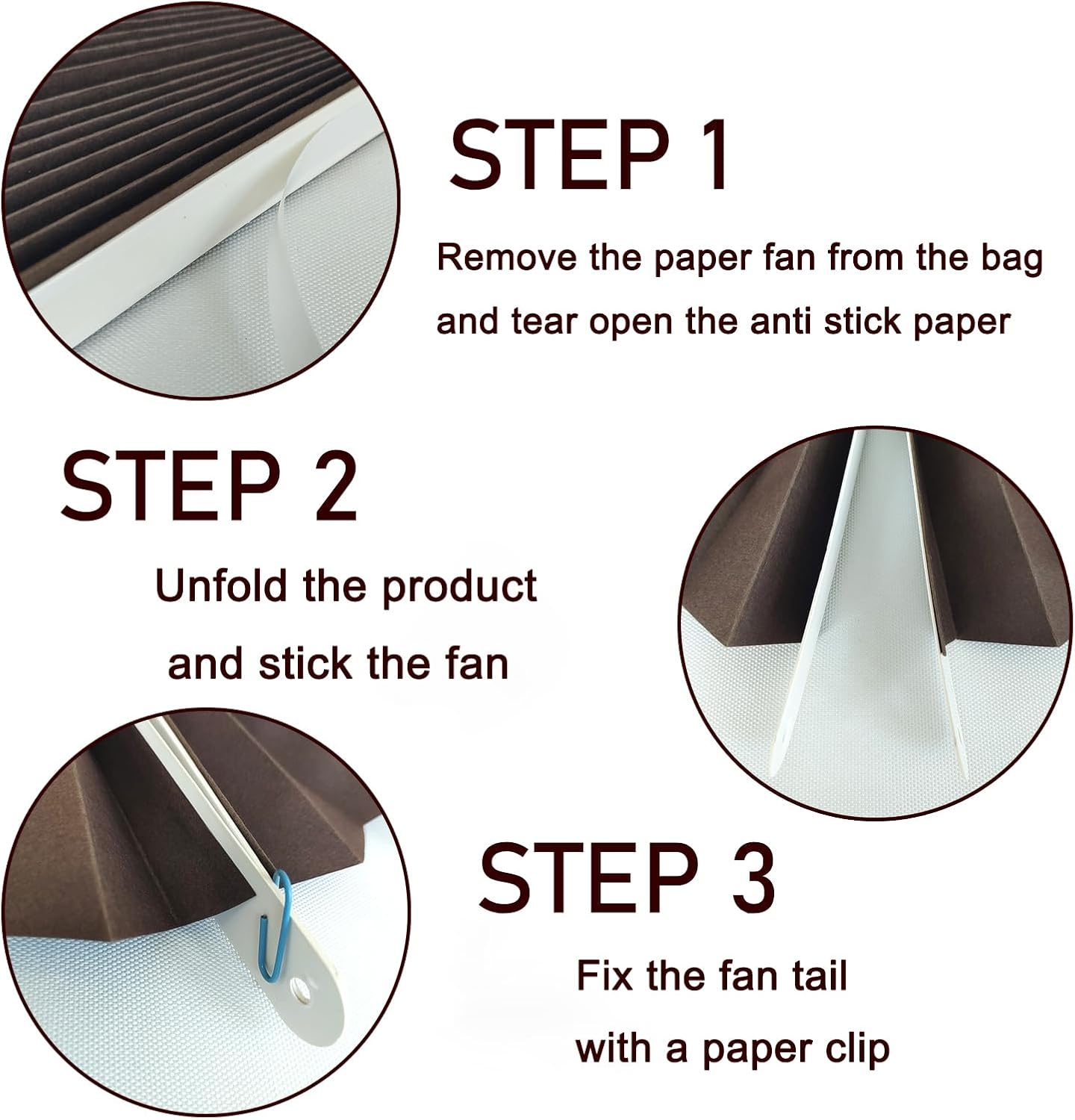 STEP 1

Remove the paper fan from the bag and tear open the anti stick paper

STEP 2

Unfold the product and stick the fan

STEP 3

Fix the fan tail with a paper clip