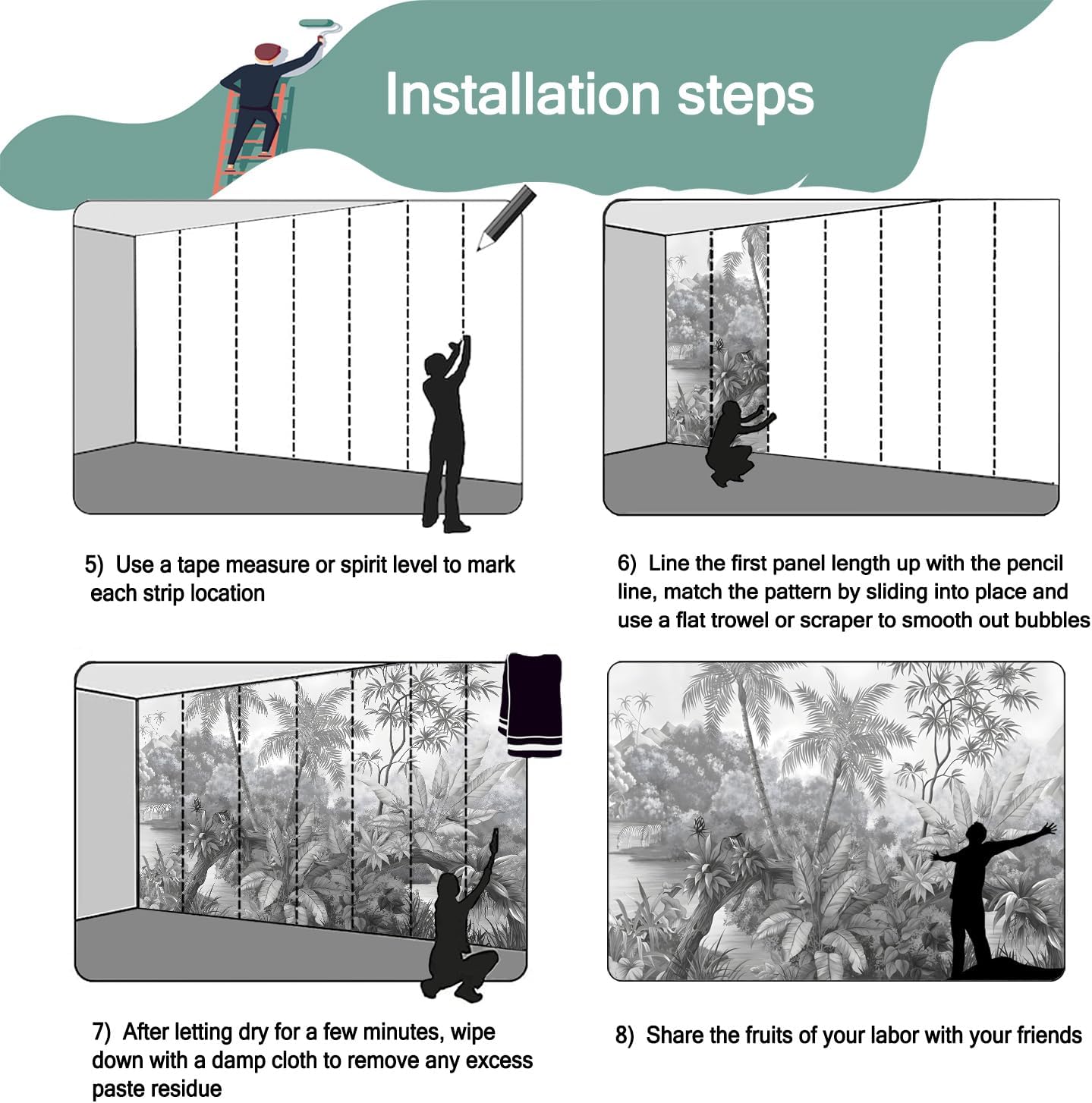 Installation steps

5) Use a tape measure or spirit level to mark each strip location

6) Line the first panel length up with the pencil line, match the pattern by sliding into place and use a flat trowel or scraper to smooth out bubbles

7) After letting dry for a few minutes, wipe down with a damp cloth to remove any excess paste residue

8) Share the fruits of your labor with your friends